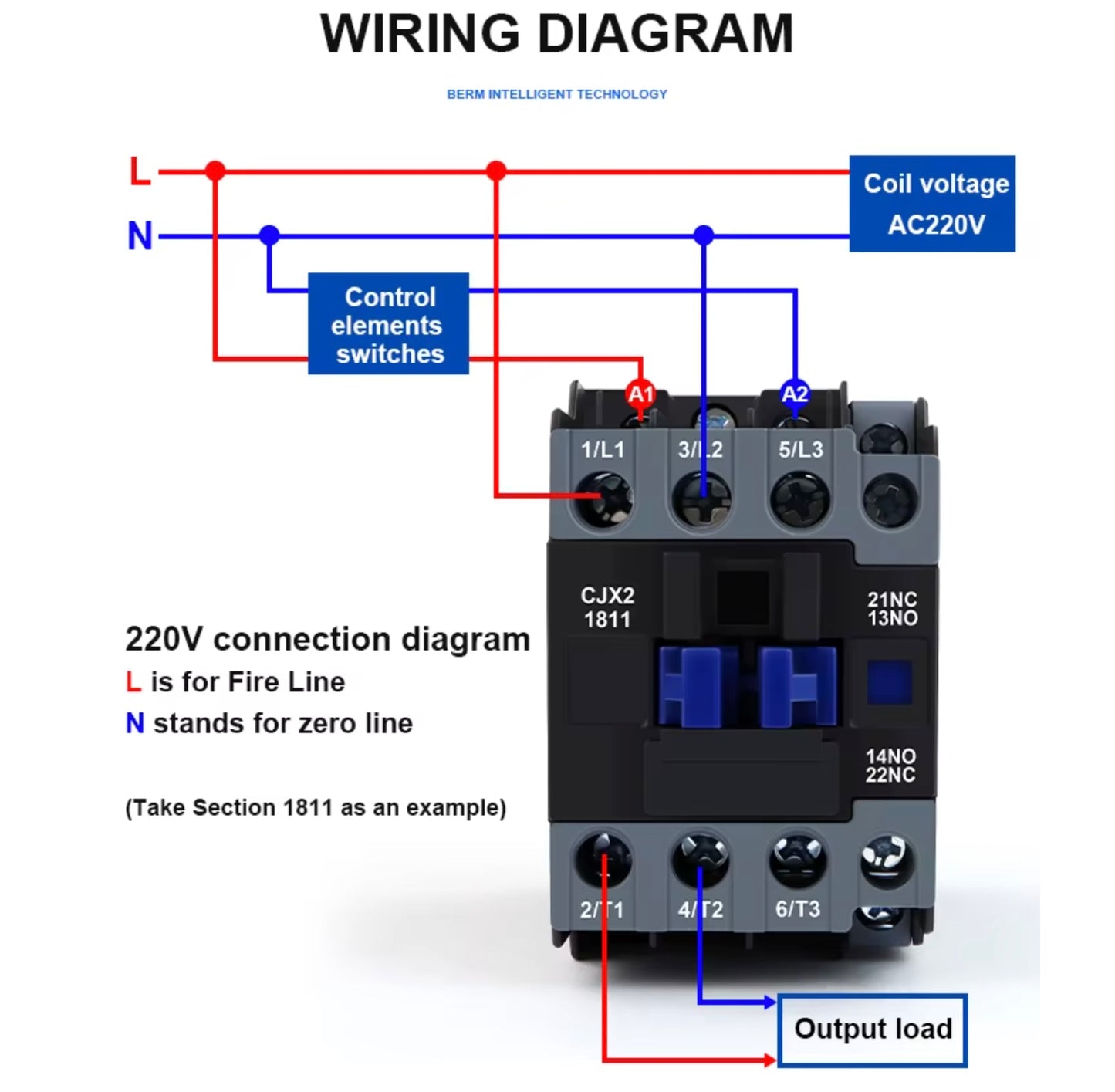 WIRING DIAGRAM

BERM INTELLIGENT TECHNOLOGY

L

N

Coil voltage AC220V

Control elements switches

A1

A2

1/L1

3/L2

5/L3

CJX2 1811

21NC 13NO

14NO 22NC

220V connection diagram

L is for Fire Line

N stands for zero line

(Take Section 1811 as an example)

2/T1

4/T2

6/T3

Output load